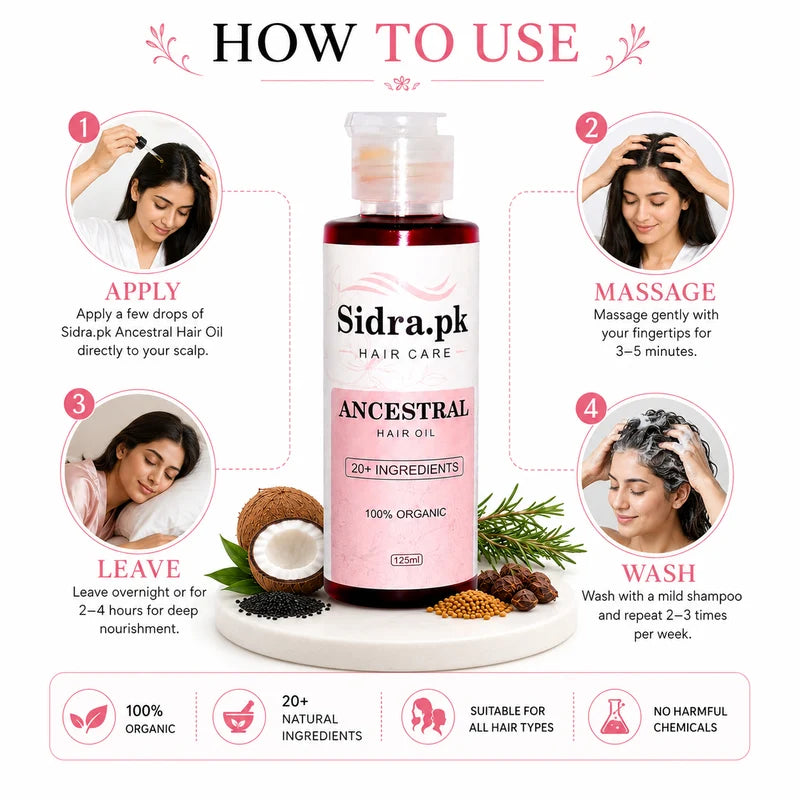 HOW TO USE

1

APPLY
Apply a few drops of Sidra.pk Ancestral Hair Oil directly to your scalp.

2

MASSAGE
Massage gently with your fingertips for 3–5 minutes.

Sidra.pk
HAIR CARE
ANCESTRAL
HAIR OIL
20+ INGREDIENTS
100% ORGANIC
125ml

3

LEAVE
Leave overnight or for 2–4 hours for deep nourishment.

4

WASH
Wash with a mild shampoo and repeat 2–3 times per week.

100% ORGANIC

20+ NATURAL INGREDIENTS

SUITABLE FOR ALL HAIR TYPES

NO HARMFUL CHEMICALS